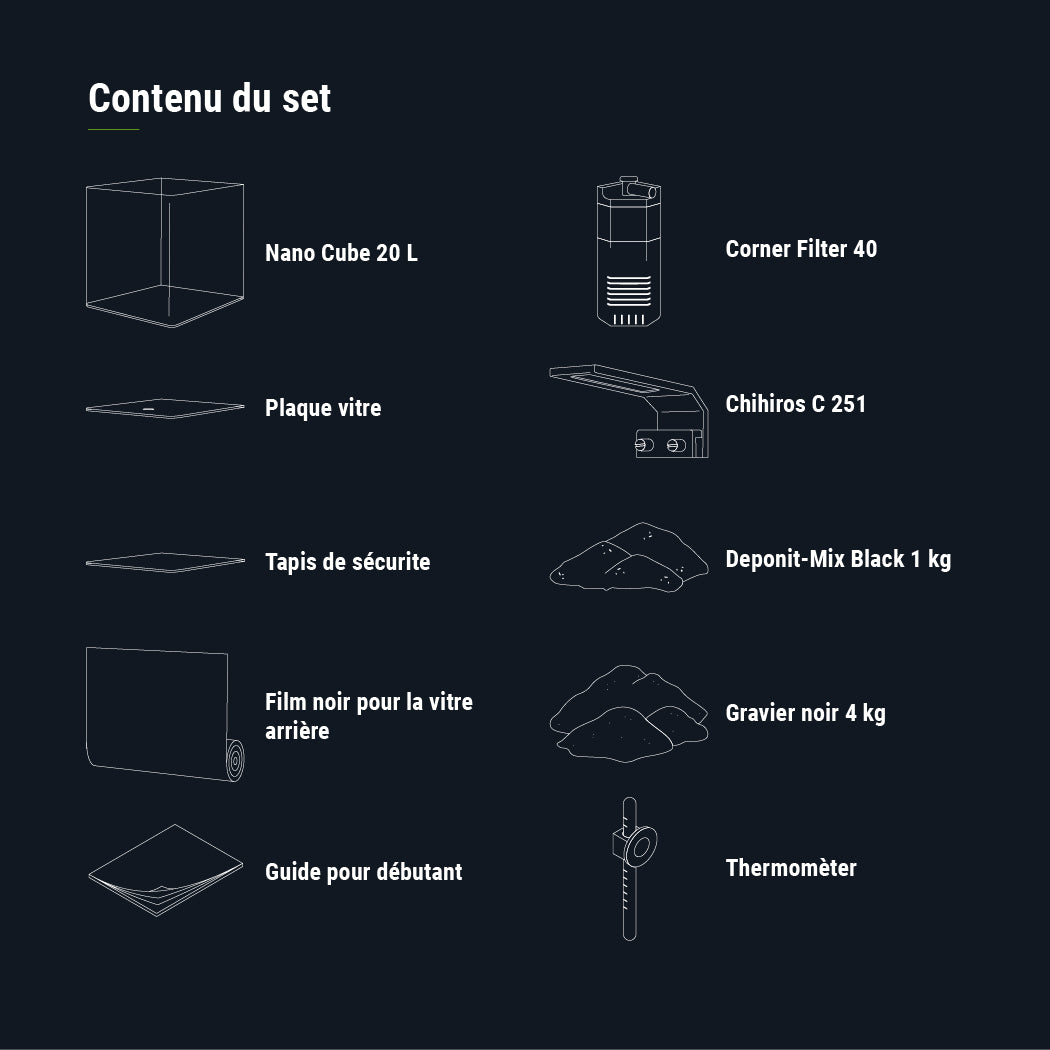 Contenu du set

Nano Cube 20 L

Plaque vitre

Tapis de sécurite

Film noir pour la vitre arrière

Guide pour débutant

Corner Filter 40

Chihiros C 251

Deponit-Mix Black 1 kg

Gravier noir 4 kg

Thermomèter